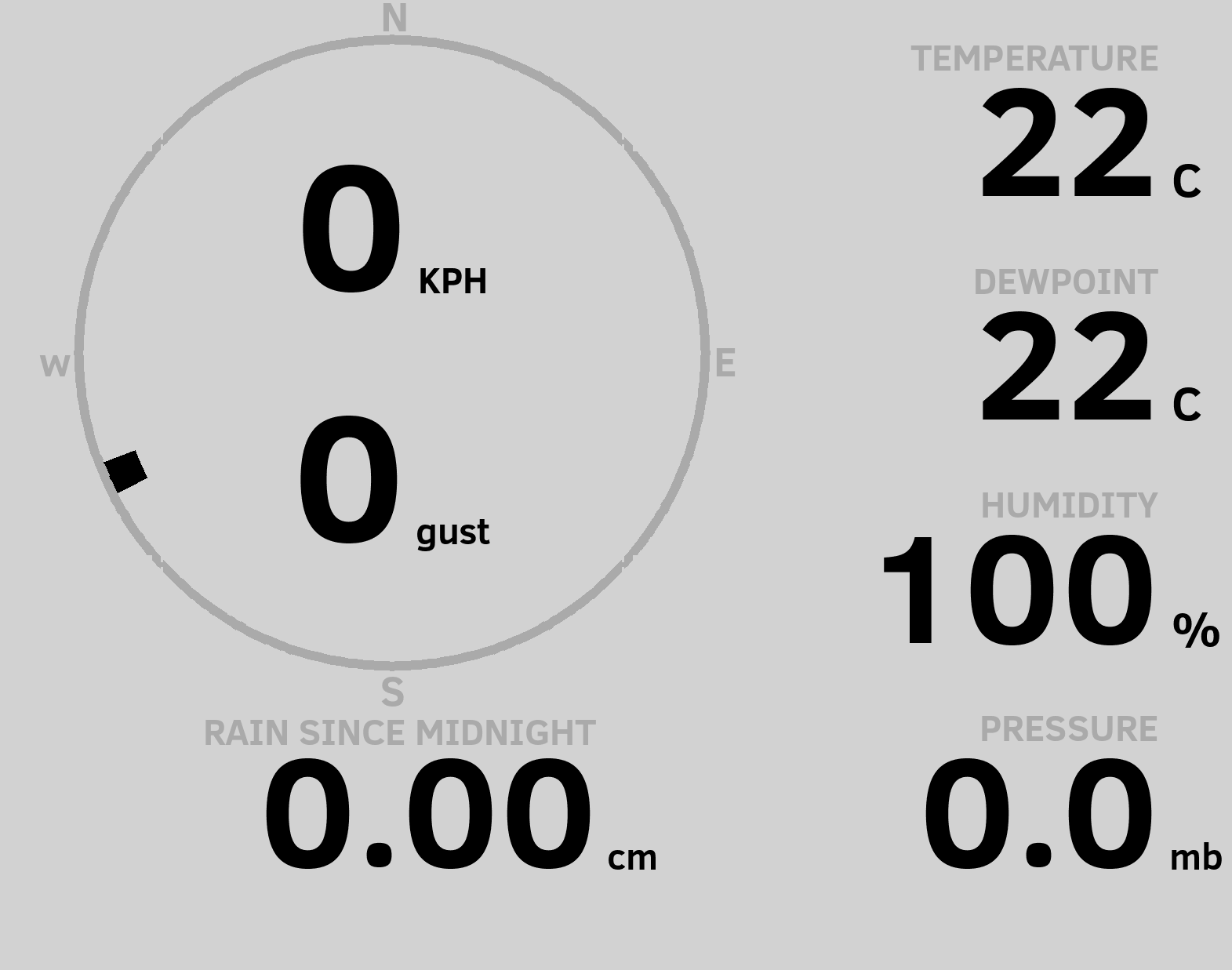 N

W

E

S

0 KPH

0 gust

RAIN SINCE MIDNIGHT
0.00 cm

TEMPERATURE
22 C

DEWPOINT
22 C

HUMIDITY
100 %

PRESSURE
0.0 mb