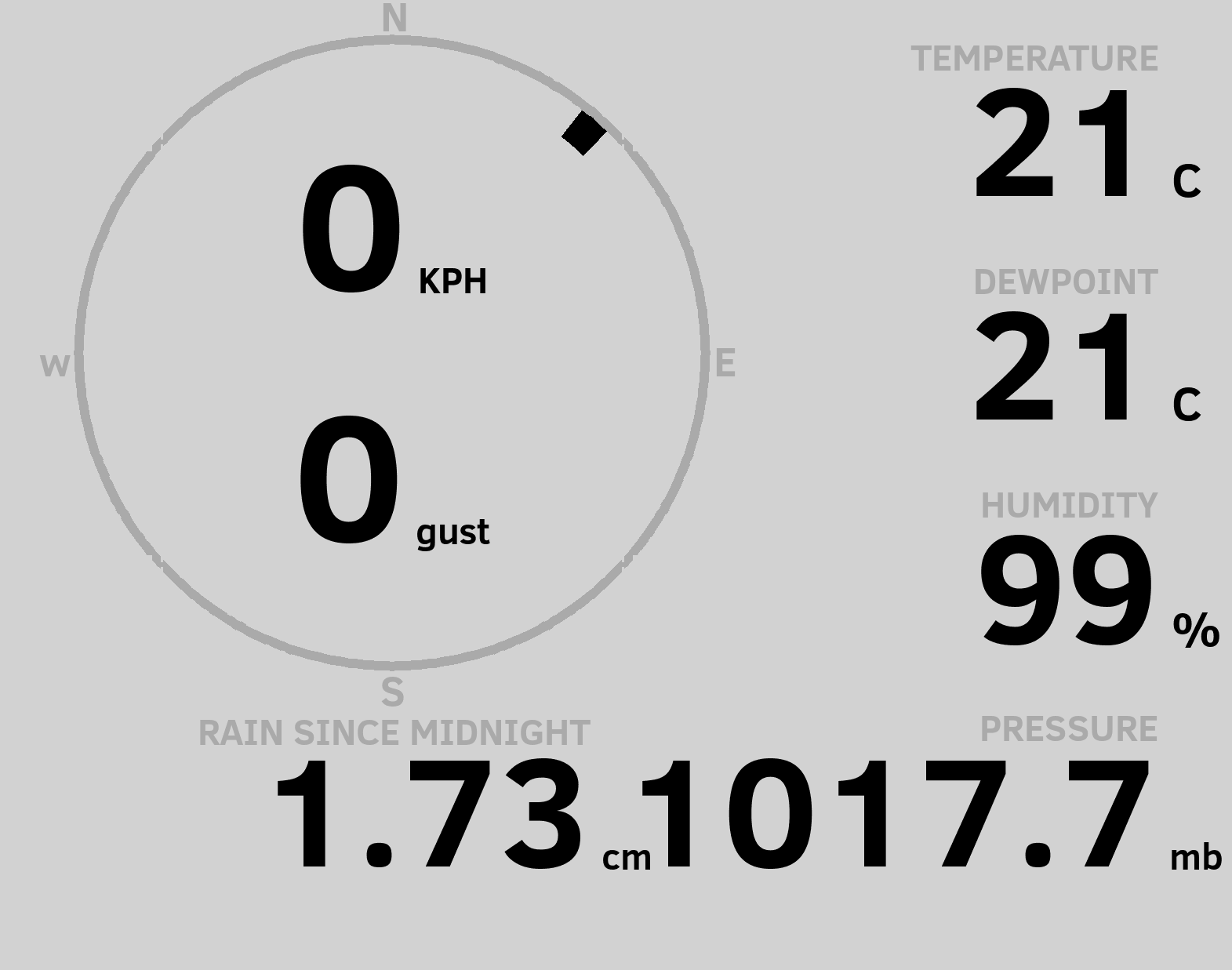 N

W

E

S

0 KPH

0 gust

TEMPERATURE
21 C

DEWPOINT
21 C

HUMIDITY
99 %

RAIN SINCE MIDNIGHT
1.73 cm

PRESSURE
1017.7 mb