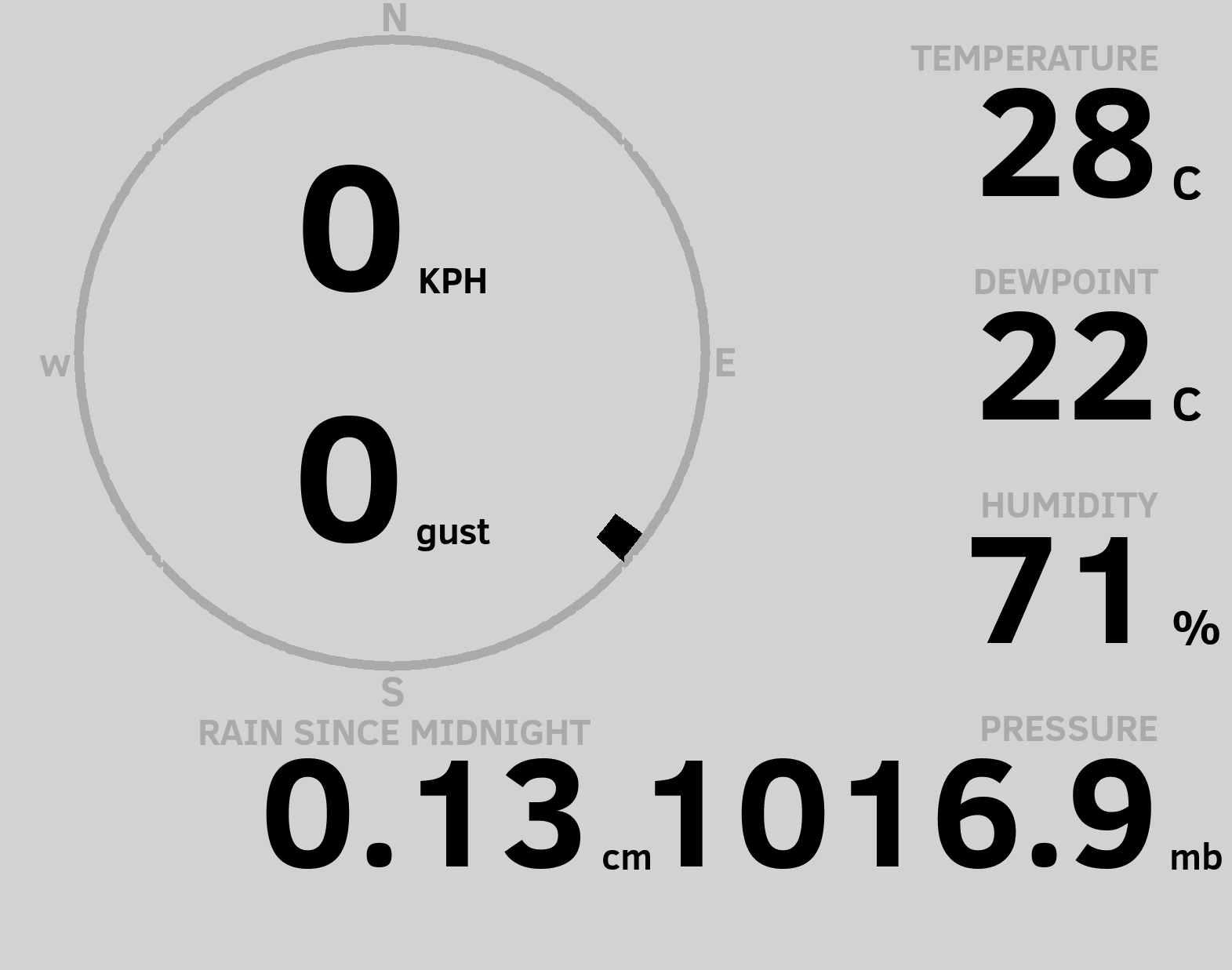 N

W

E

S

0 KPH

0 gust

TEMPERATURE
28 C

DEWPOINT
22 C

HUMIDITY
71 %

RAIN SINCE MIDNIGHT
0.13 cm

PRESSURE
1016.9 mb