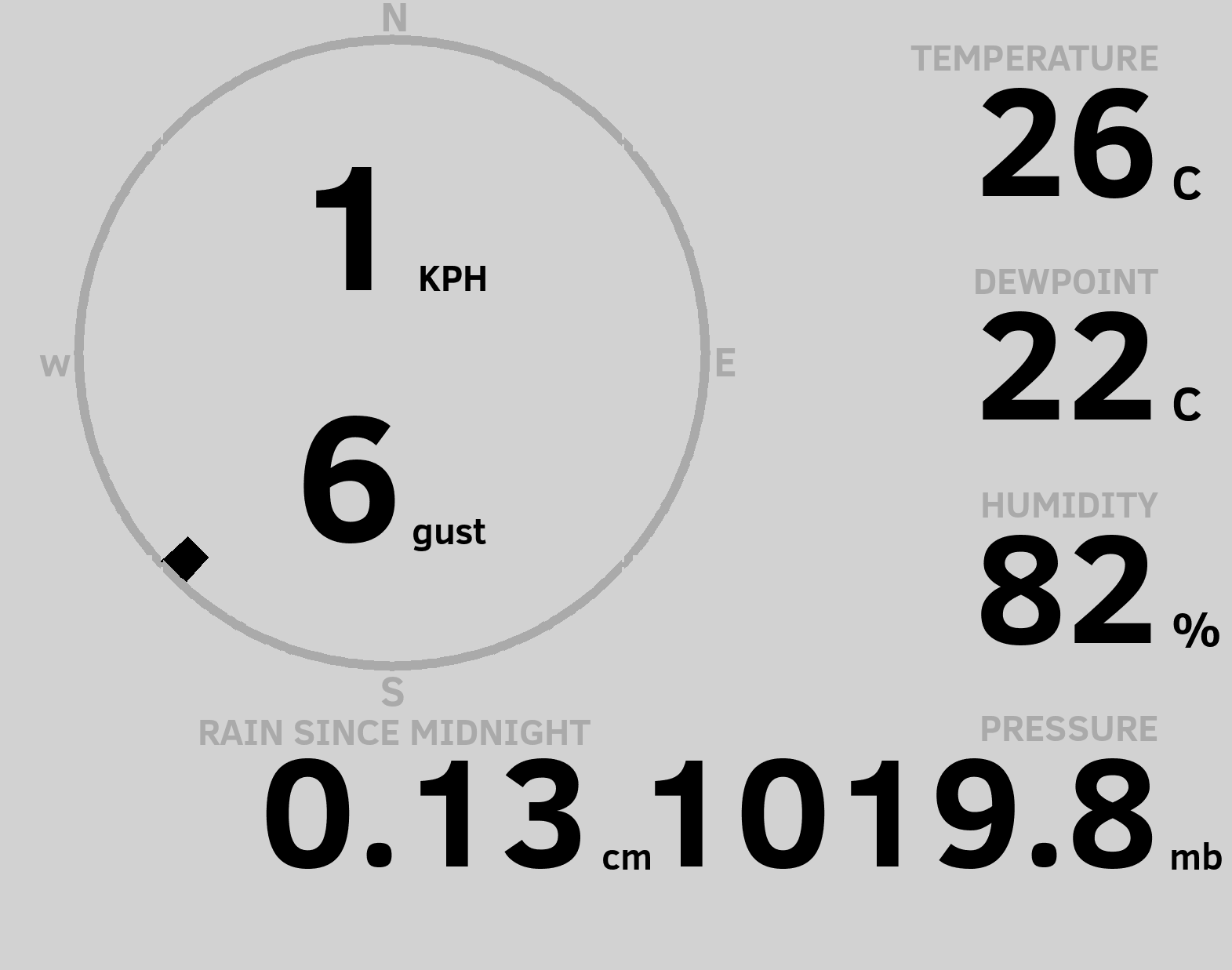 N

W

E

S

1 KPH

6 gust

TEMPERATURE
26 C

DEWPOINT
22 C

HUMIDITY
82 %

RAIN SINCE MIDNIGHT
0.13 cm

PRESSURE
1019.8 mb