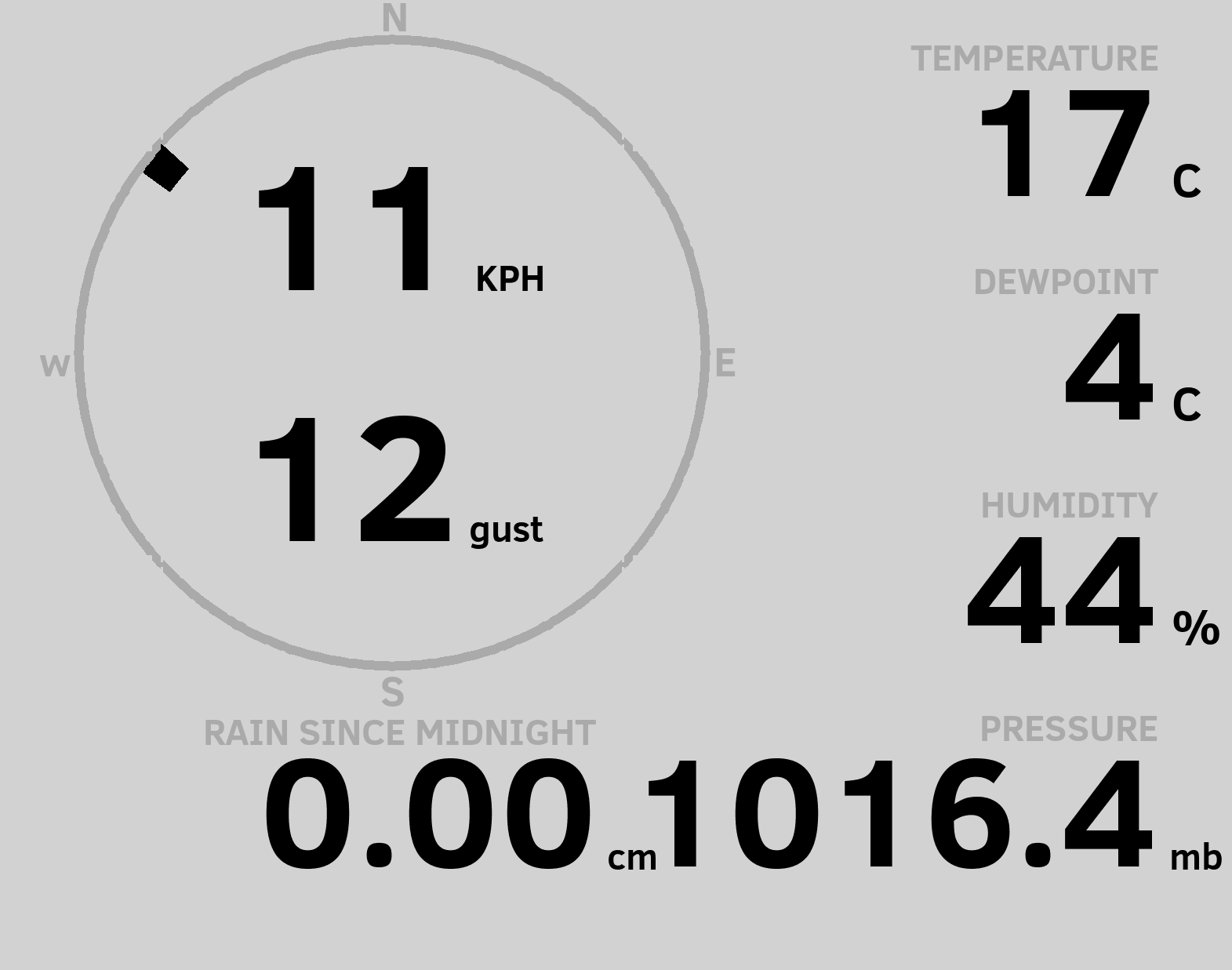 N

W

E

S

11 KPH

12 gust

TEMPERATURE
17 C

DEWPOINT
4 C

HUMIDITY
44 %

RAIN SINCE MIDNIGHT
0.00 cm

PRESSURE
1016.4 mb