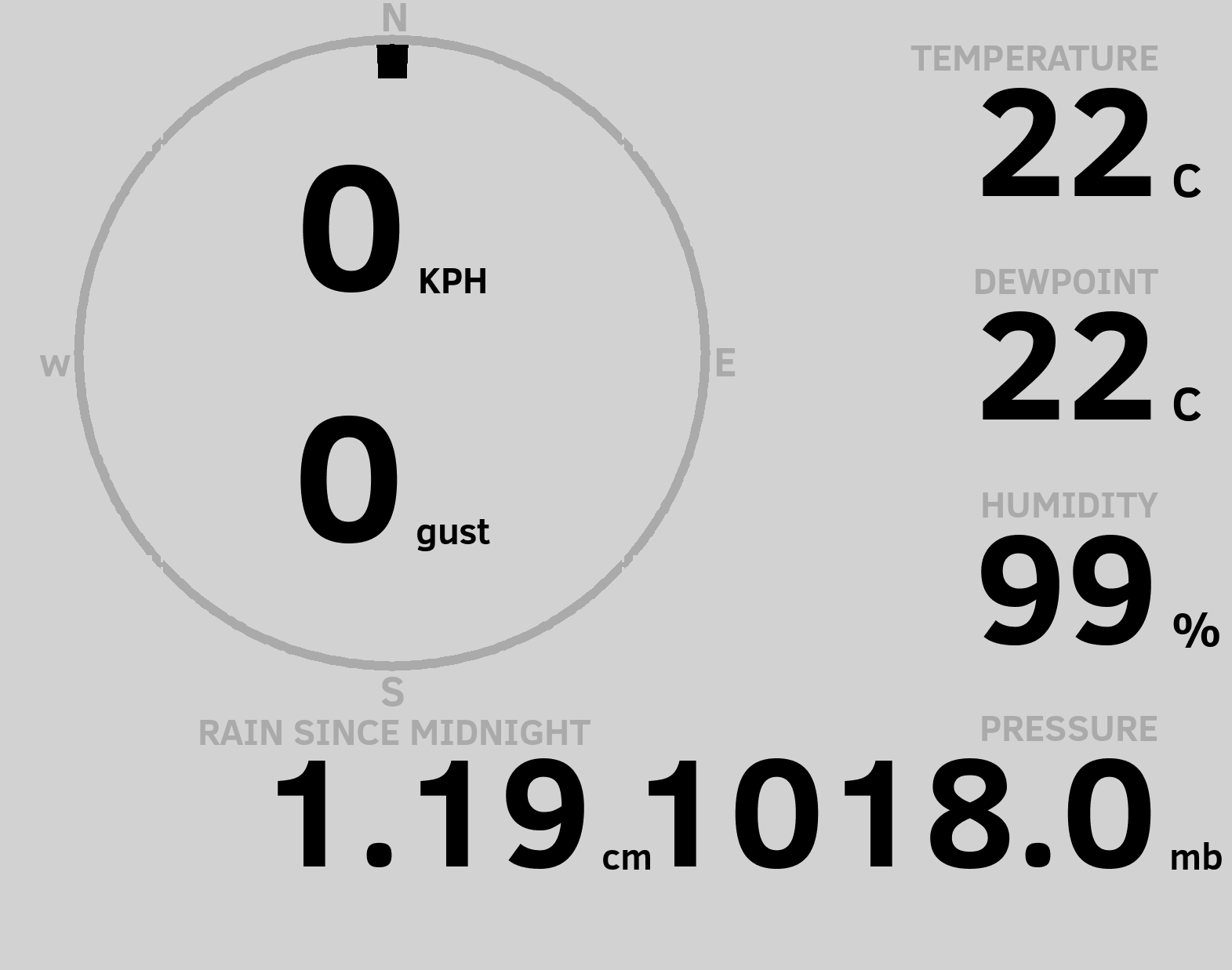 N

0 KPH

W

E

0 gust

S

TEMPERATURE
22 C

DEWPOINT
22 C

HUMIDITY
99 %

RAIN SINCE MIDNIGHT
1.19 cm

PRESSURE
1018.0 mb