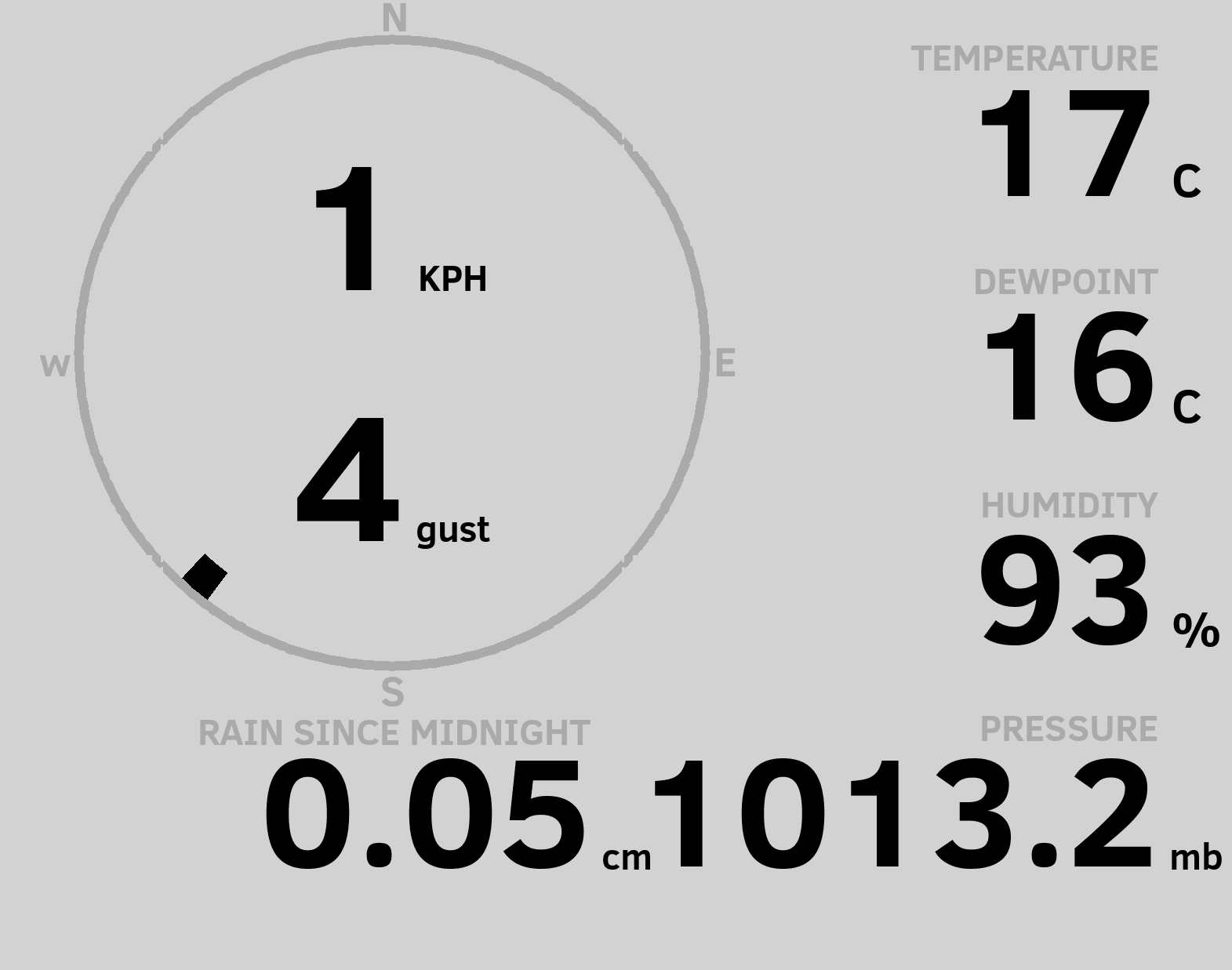 N

W

E

S

1 KPH

4 gust

TEMPERATURE
17 C

DEWPOINT
16 C

HUMIDITY
93 %

RAIN SINCE MIDNIGHT
0.05 cm

PRESSURE
1013.2 mb