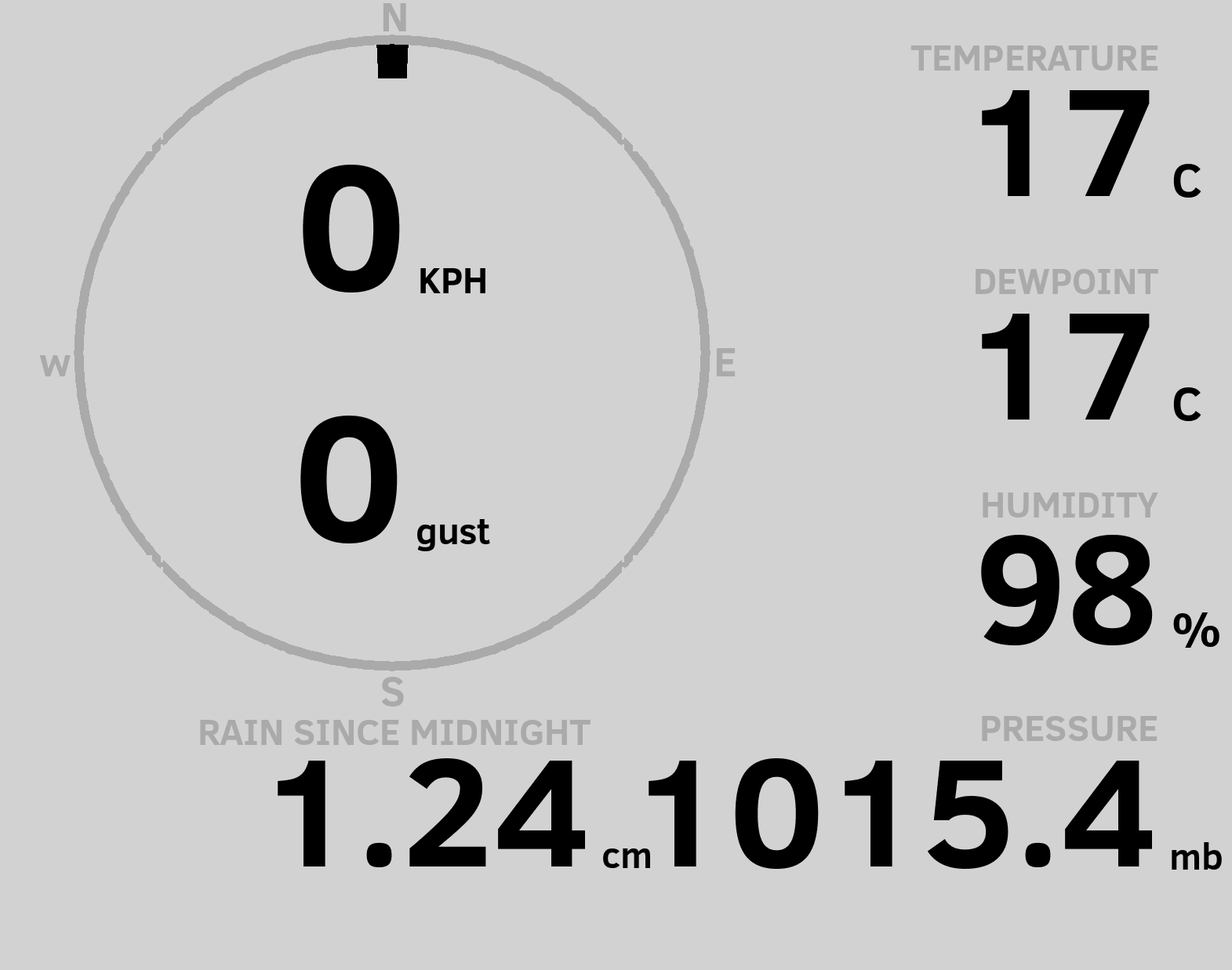 N

W

E

S

0 KPH

0 gust

TEMPERATURE
17 C

DEWPOINT
17 C

HUMIDITY
98 %

RAIN SINCE MIDNIGHT
1.24 cm

PRESSURE
1015.4 mb