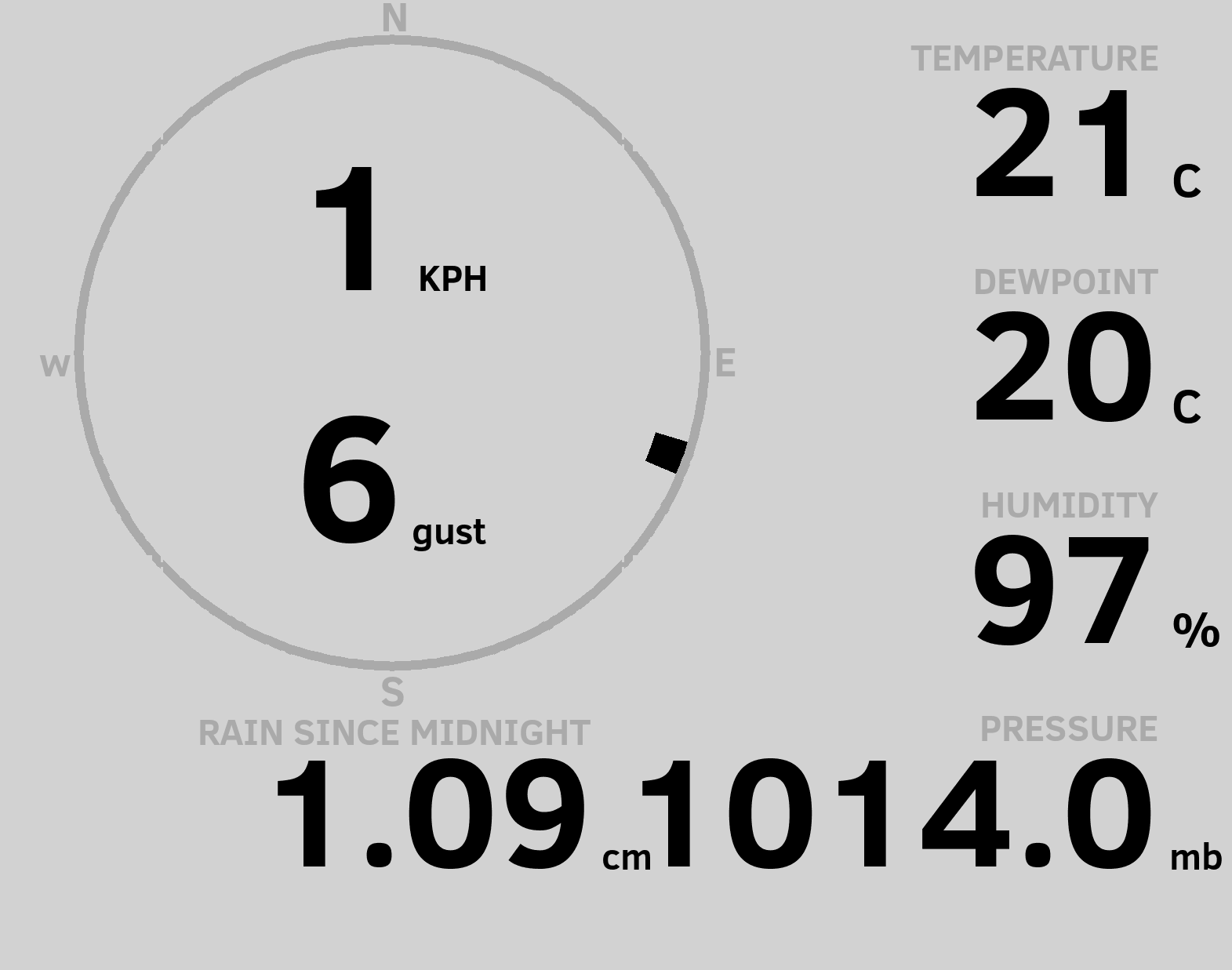 N

W

E

S

1 KPH

6 gust

TEMPERATURE
21 C

DEWPOINT
20 C

HUMIDITY
97 %

RAIN SINCE MIDNIGHT
1.09 cm

PRESSURE
1014.0 mb