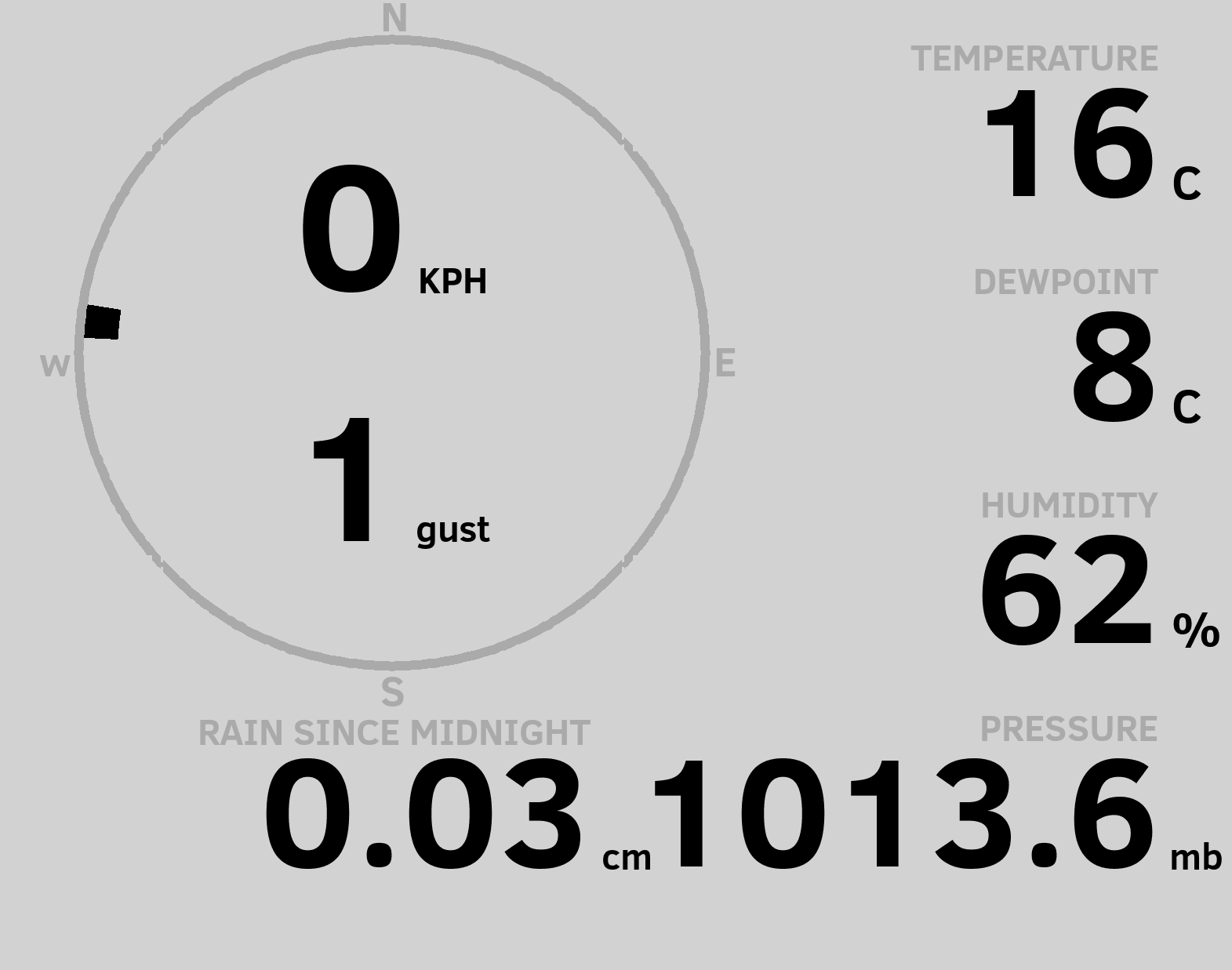 N
W
E
S
0 KPH
1 gust

TEMPERATURE
16 C

DEWPOINT
8 C

HUMIDITY
62 %

RAIN SINCE MIDNIGHT
0.03 cm

PRESSURE
1013.6 mb