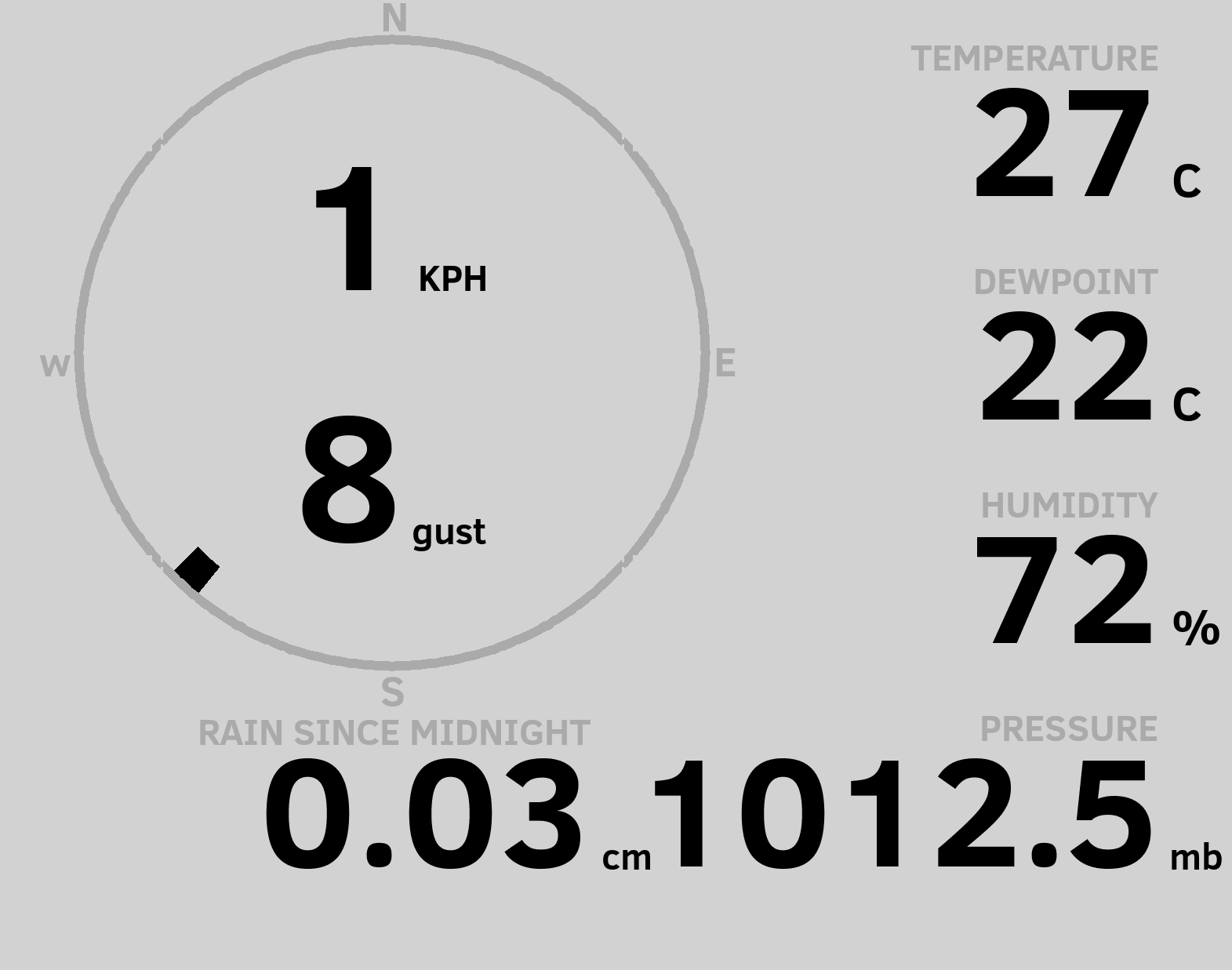 N

W

E

S

1 KPH

8 gust

TEMPERATURE
27 C

DEWPOINT
22 C

HUMIDITY
72 %

RAIN SINCE MIDNIGHT
0.03 cm

PRESSURE
1012.5 mb