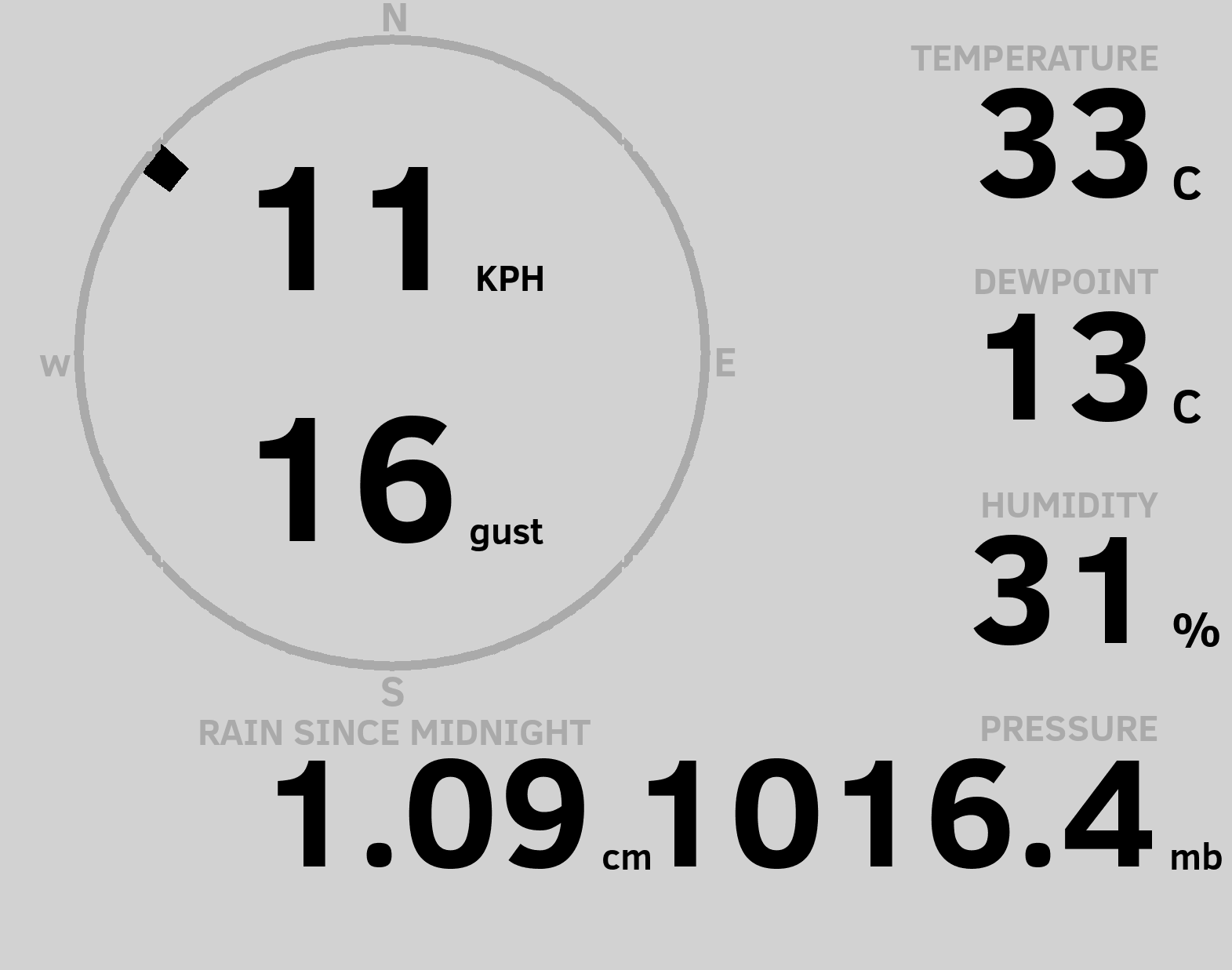 N

W

E

S

11 KPH

16 gust

TEMPERATURE
33 C

DEWPOINT
13 C

HUMIDITY
31 %

RAIN SINCE MIDNIGHT
1.09 cm

PRESSURE
1016.4 mb